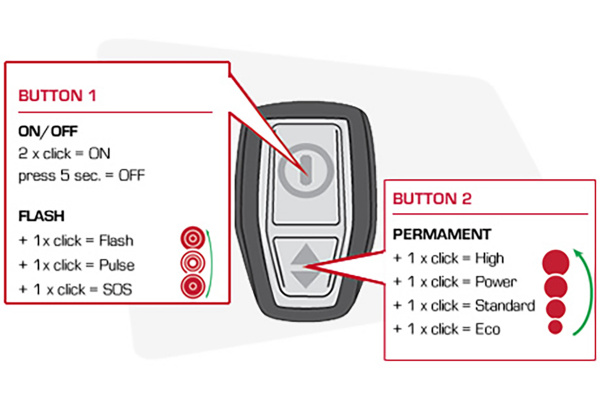 BUTTON 1

ON/OFF
2 x click = ON
press 5 sec. = OFF

FLASH
+ 1x click = Flash
+ 1x click = Pulse
+ 1 x click = SOS

BUTTON 2

PERMAMENT
+ 1 x click = High
+ 1 x click = Power
+ 1 x click = Standard
+ 1 x click = Eco